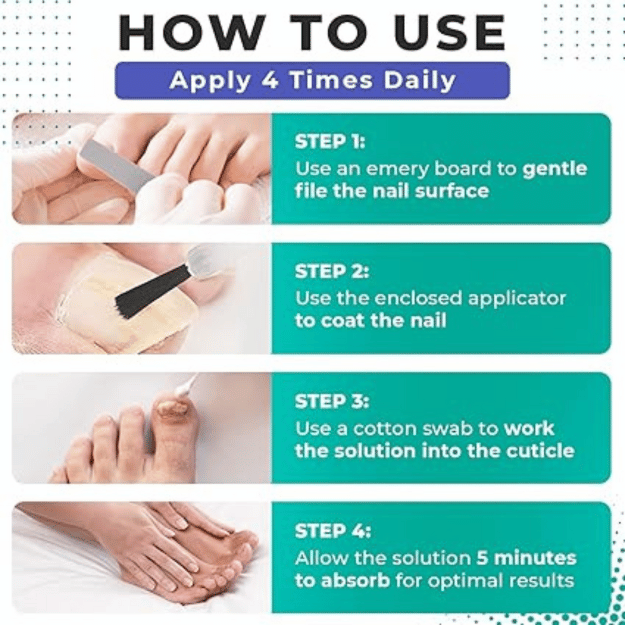 HOW TO USE

Apply 4 Times Daily

STEP 1:
Use an emery board to gentle file the nail surface

STEP 2:
Use the enclosed applicator to coat the nail

STEP 3:
Use a cotton swab to work the solution into the cuticle

STEP 4:
Allow the solution 5 minutes to absorb for optimal results